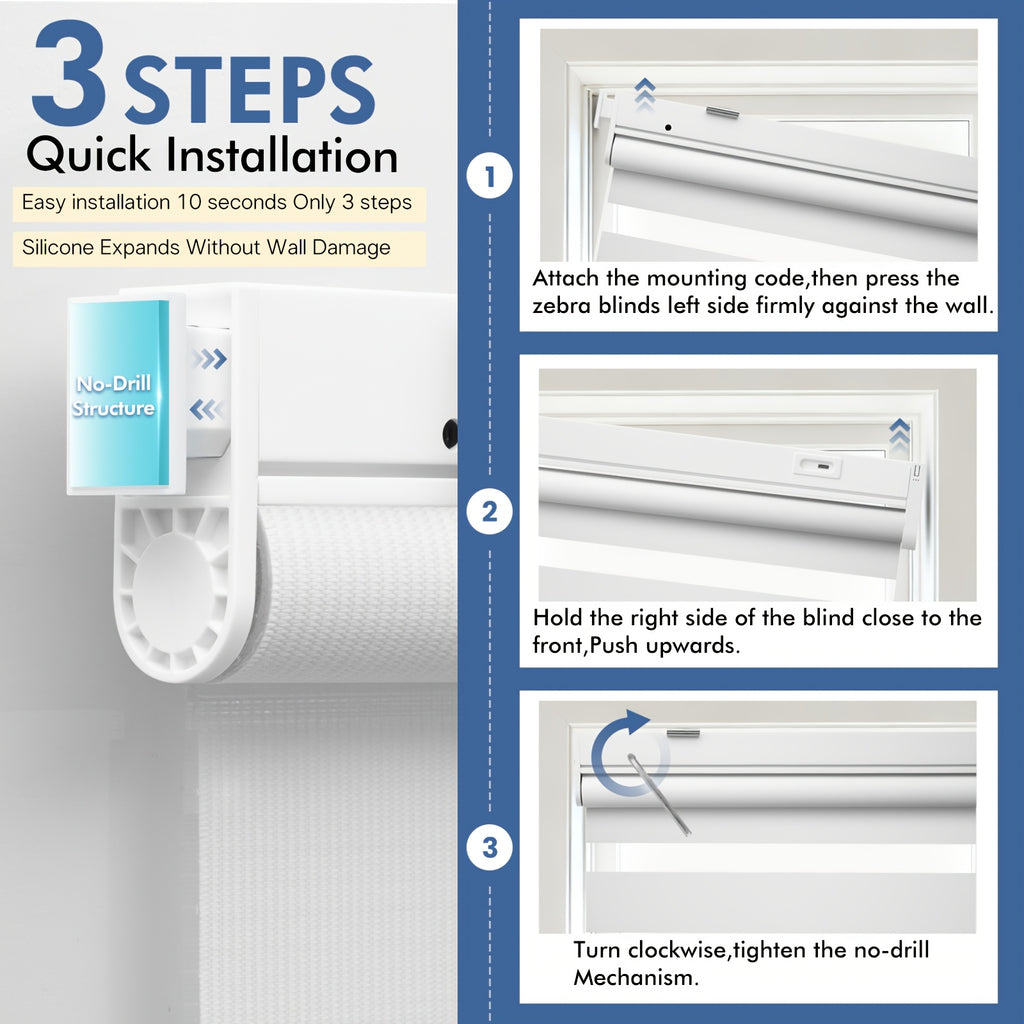 3 STEPS
Quick Installation

Easy installation 10 seconds Only 3 steps

Silicone Expands Without Wall Damage

No-Drill Structure

1

Attach the mounting code,then press the zebra blinds left side firmly against the wall.

2

Hold the right side of the blind close to the front,Push upwards.

3

Turn clockwise,tighten the no-drill Mechanism.